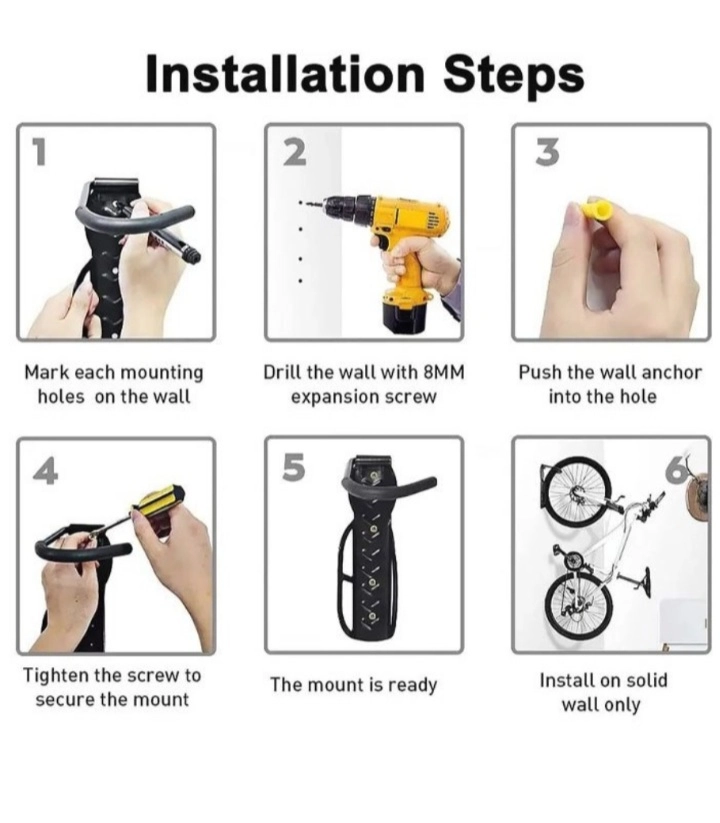 Installation Steps

1

Mark each mounting holes on the wall

2

Drill the wall with 8MM expansion screw

3

Push the wall anchor into the hole

4

Tighten the screw to secure the mount

5

The mount is ready

6

Install on solid wall only